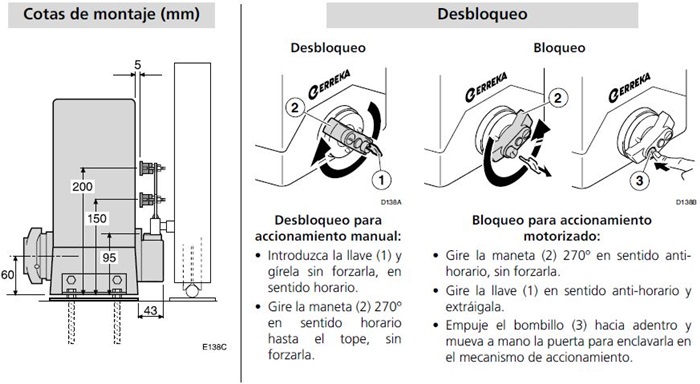 Cotas de montaje (mm)

5

200

150

95

60

43

E138C

Desbloqueo

Desbloqueo

ERREKA

2

1

D138A

Desbloqueo para accionamiento manual:

• Introduzca la llave (1) y gírela sin forzarla, en sentido horario.

• Gire la maneta (2) 270º en sentido horario hasta el tope, sin forzarla.

Bloqueo

ERREKA

2

ERREKA

3

D138B

Bloqueo para accionamiento motorizado:

• Gire la maneta (2) 270º en sentido anti-horario, sin forzarla.

• Gire la llave (1) en sentido anti-horario y extráigala.

• Empuje el bombillo (3) hacia adentro y mueva a mano la puerta para enclavarla en el mecanismo de accionamiento.